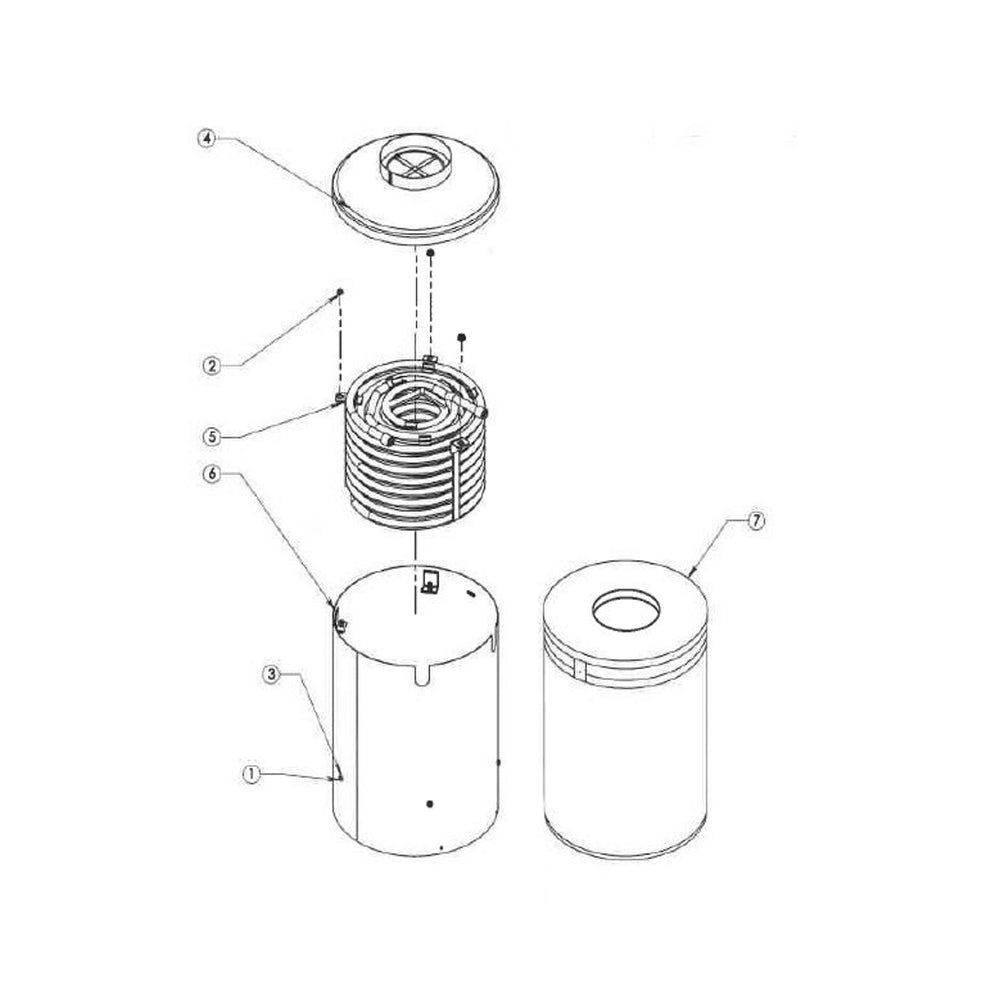 4
2
5
6
7
3
1