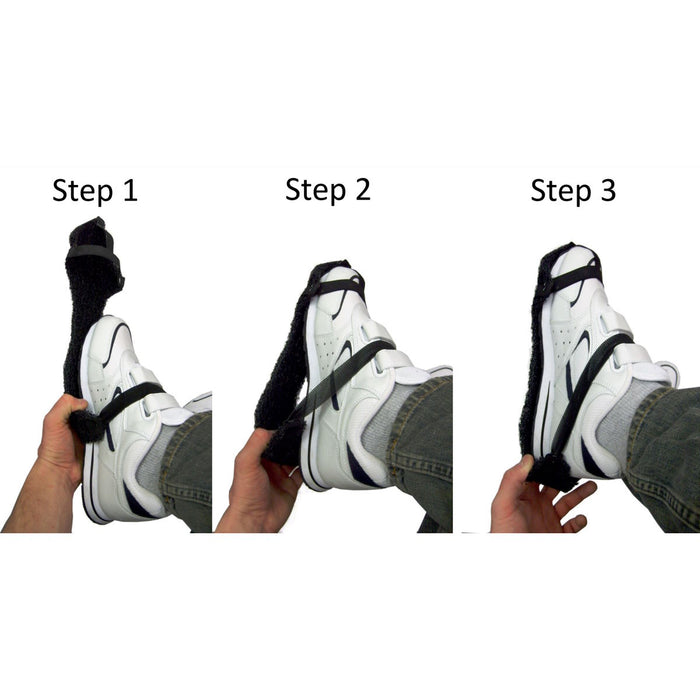 Step 1

Step 2

Step 3