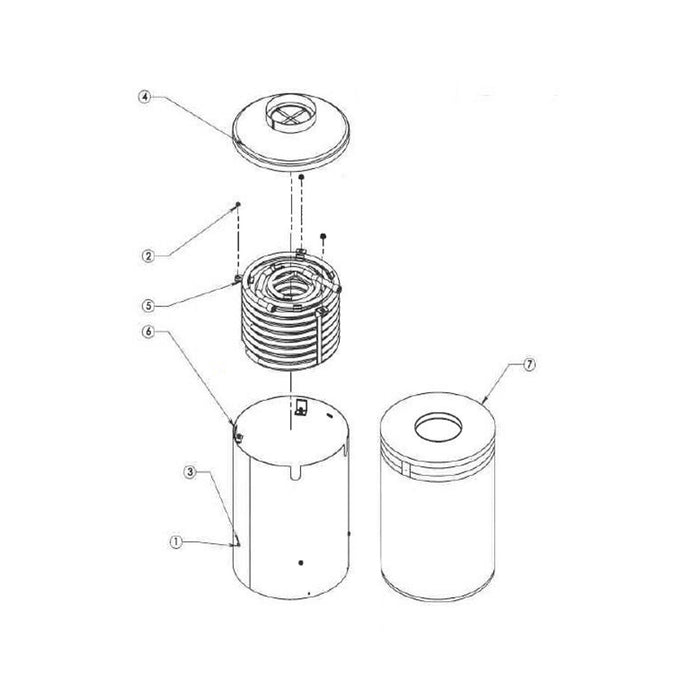 4
2
5
6
7
3
1